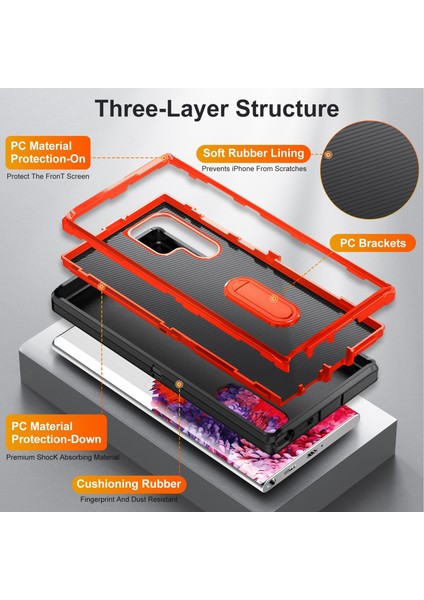 Three-Layer Structure

PC Material Protection-On

Protect The FronT Screen

Soft Rubber Lining

Prevents iPhone From Scratches

PC Brackets

PC Material Protection-Down

Premium ShocK Absorbing Material

Cushioning Rubber

Fingerprint And Dust Resistant