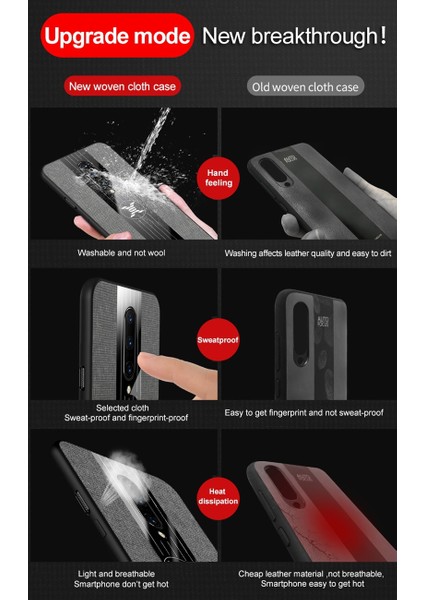 Upgrade mode New breakthrough!

New woven cloth case

Old woven cloth case

Hand feeling

Washable and not wool

Washing affects leather quality and easy to dirt

Sweatproof

Selected cloth
Sweat-proof and fingerprint-proof

Easy to get fingerprint and not sweat-proof

Heat dissipation

Light and breathable
Smartphone don't get hot

Cheap leather material ,not breathable,
Smartphone easy to get hot