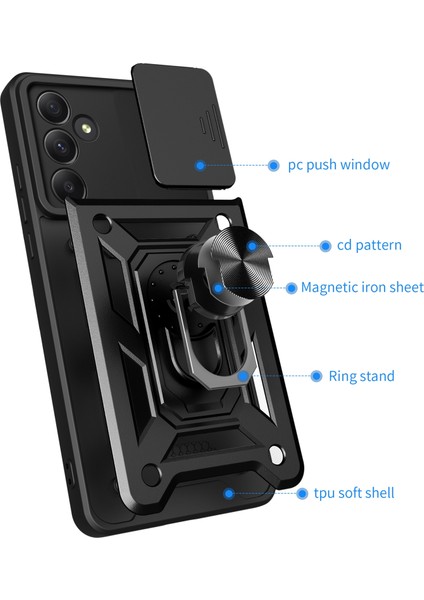 pc push window

cd pattern

Magnetic iron sheet

Ring stand

tpu soft shell