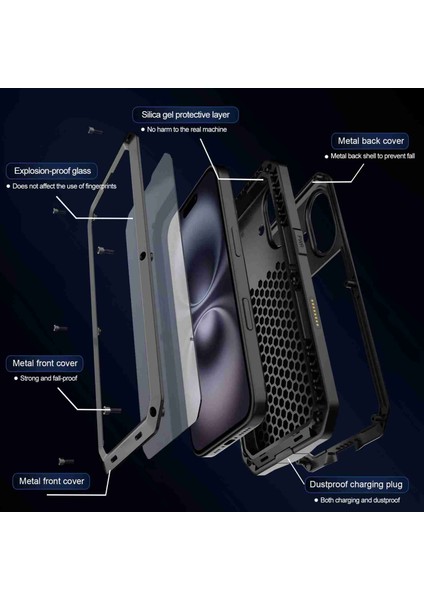 Silica gel protective layer
● No harm to the real machine

Metal back cover
● Metal back shell to prevent fall

Explosion-proof glass
● Does not affect the use of fingerprints

Metal front cover
● Strong and fall-proof

Metal front cover

Dustproof charging plug
● Both charging and dustproof