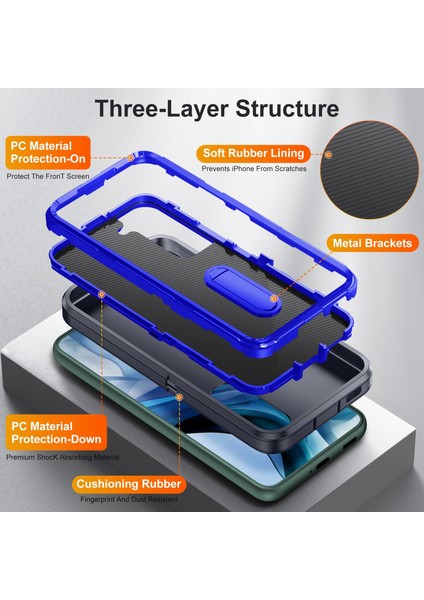 Three-Layer Structure

PC Material Protection-On

Protect The FronT Screen

Soft Rubber Lining

Prevents iPhone From Scratches

Metal Brackets

PC Material Protection-Down

Premium ShocK Absorbing Material

Cushioning Rubber

Fingerprint And Dust Resistant