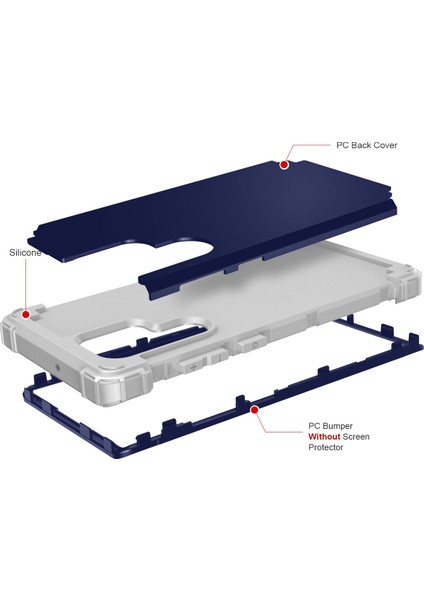 PC Back Cover

Silicone

PC Bumper Without Screen Protector