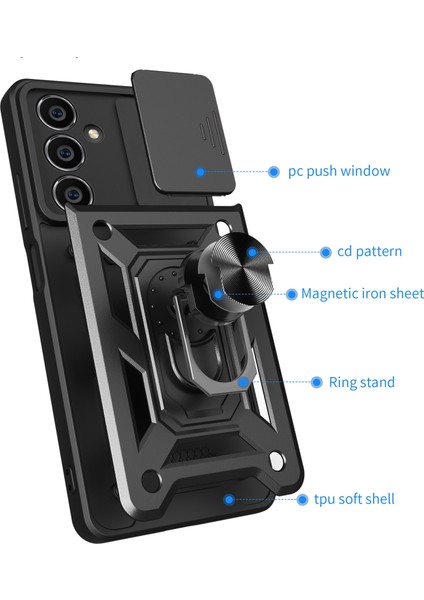 pc push window

cd pattern

Magnetic iron sheet

Ring stand

tpu soft shell