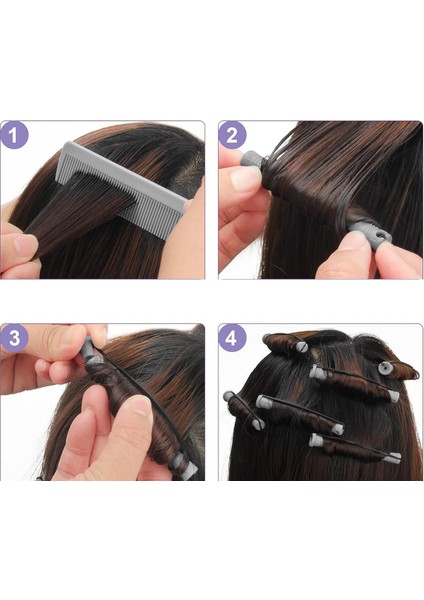 1
2
3
4