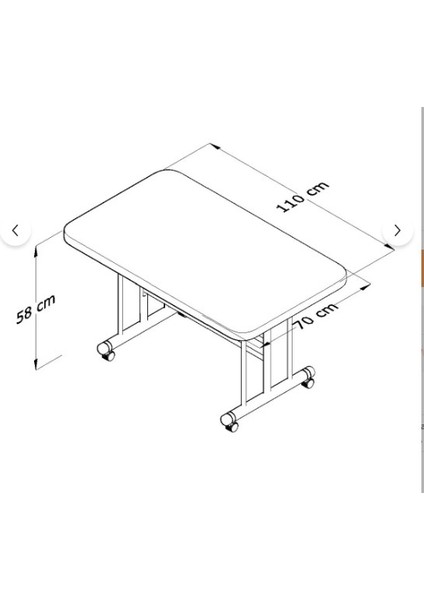 110 cm

58 cm

70 cm