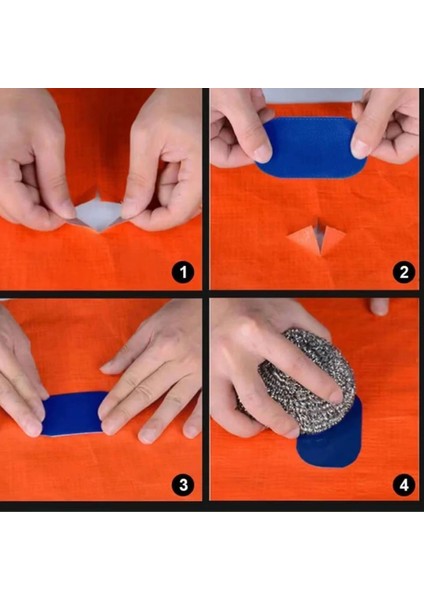 1

2

3

4