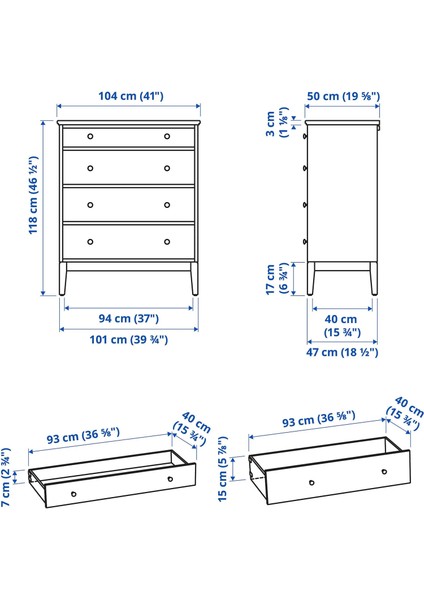 104 cm (41")

118 cm (46 ½")

94 cm (37")

101 cm (39 ¾")

50 cm (19 ⅝")

3 cm (1 ⅛")

17 cm (6 ¾")

40 cm (15 ¾")

47 cm (18 ½")

93 cm (36 ⅝")

40 cm (15 ¾")

7 cm (2 ¾")

93 cm (36 ⅝")

40 cm (15 ¾")

15 cm (5 ⅞")