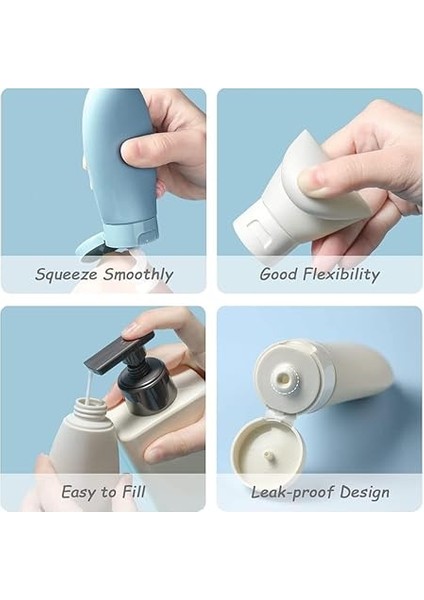 Squeeze Smoothly

Good Flexibility

Easy to Fill

Leak-proof Design