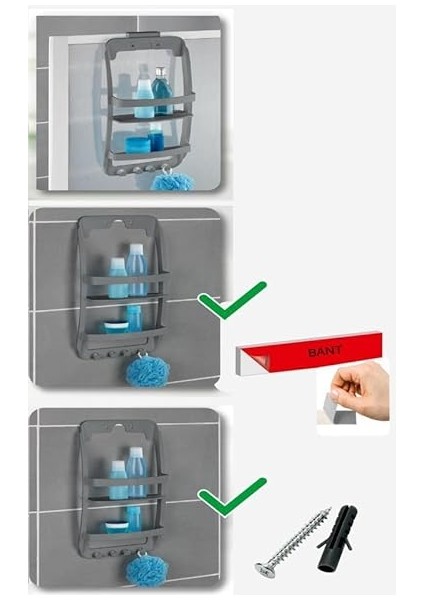 BANT