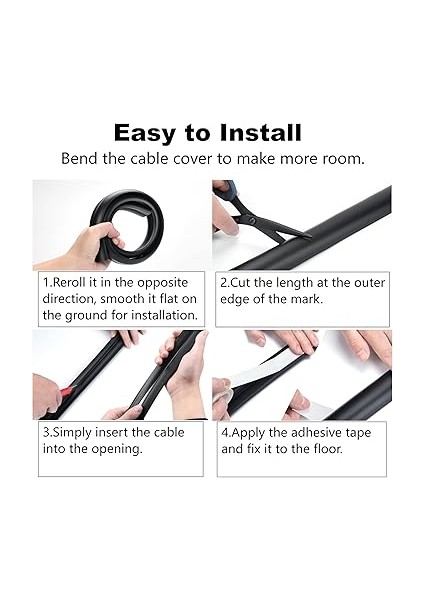 Easy to Install

Bend the cable cover to make more room.

1.Reroll it in the opposite direction, smooth it flat on the ground for installation.

2.Cut the length at the outer edge of the mark.

3.Simply insert the cable into the opening.

4.Apply the adhesive tape and fix it to the floor.