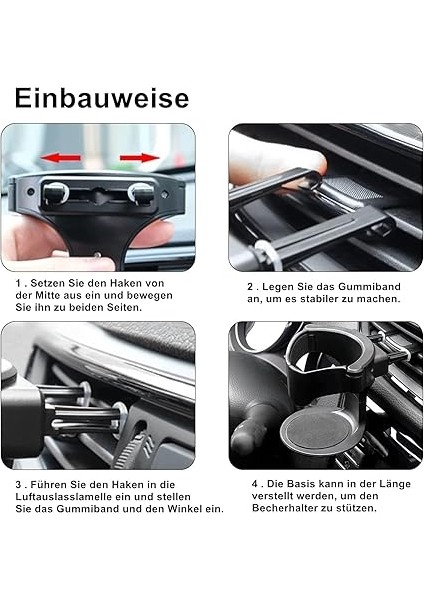 Einbauweise

1 . Setzen Sie den Haken von der Mitte aus ein und bewegen Sie ihn zu beiden Seiten.

2 . Legen Sie das Gummiband an, um es stabiler zu machen.

3 . Führen Sie den Haken in die Luftauslasslamelle ein und stellen Sie das Gummiband und den Winkel ein.

4 . Die Basis kann in der Länge verstellt werden, um den Becherhalter zu stützen.