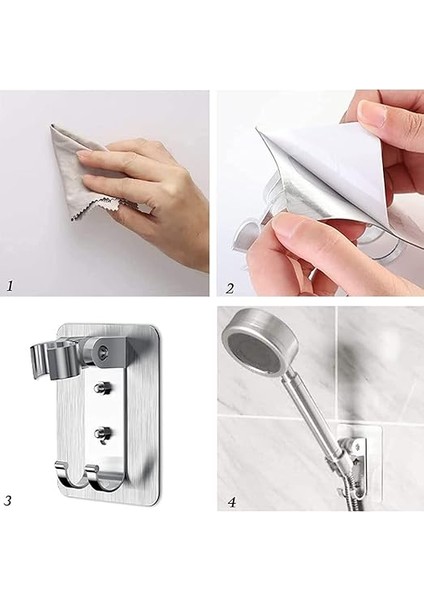 1

2

3

4