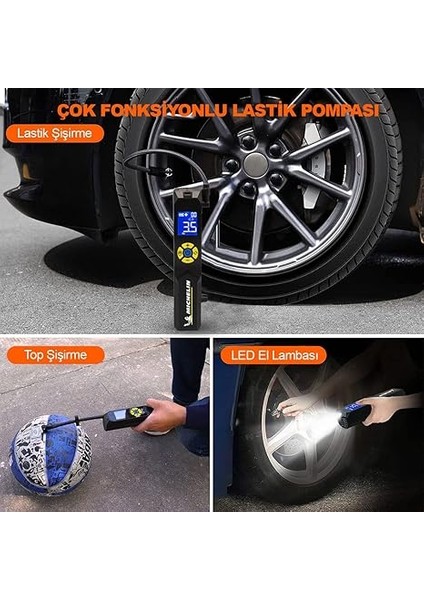 ÇOK FONKSİYONLU LASTİK POMPASI

Lastik Şişirme

35

MICHELIN

Top Şişirme

LED El Lambası