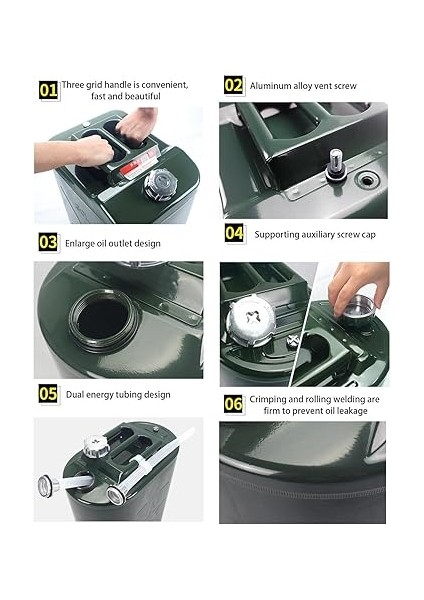 01 Three grid handle is convenient, fast and beautiful

02 Aluminum alloy vent screw

03 Enlarge oil outlet design

04 Supporting auxiliary screw cap

05 Dual energy tubing design

06 Crimping and rolling welding are firm to prevent oil leakage