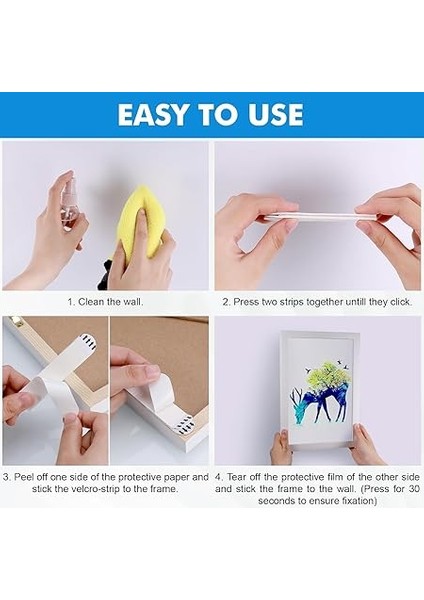 EASY TO USE

1. Clean the wall.

2. Press two strips together untill they click.

3. Peel off one side of the protective paper and stick the velcro-strip to the frame.

4. Tear off the protective film of the other side and stick the frame to the wall. (Press for 30 seconds to ensure fixation)