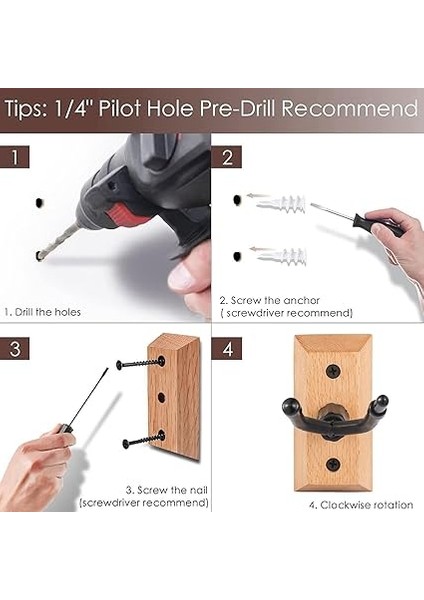 Tips: 1/4" Pilot Hole Pre-Drill Recommend

1

1. Drill the holes

2

2. Screw the anchor ( screwdriver recommend)

3

3. Screw the nail (screwdriver recommend)

4

4. Clockwise rotation