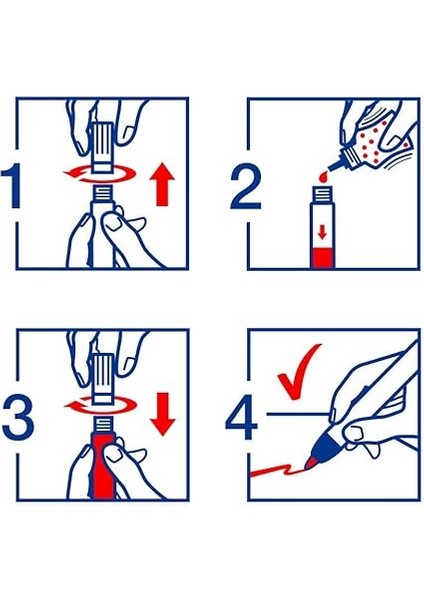 1

2

3

4