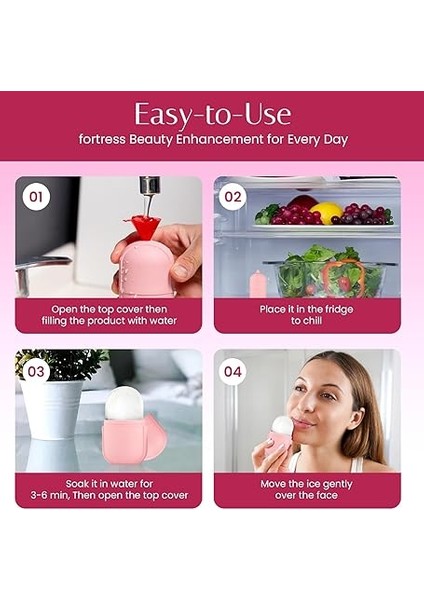 Easy-to-Use

fortress Beauty Enhancement for Every Day

01

Open the top cover then filling the product with water

02

Place it in the fridge to chill

03

Soak it in water for 3-6 min, Then open the top cover

04

Move the ice gently over the face