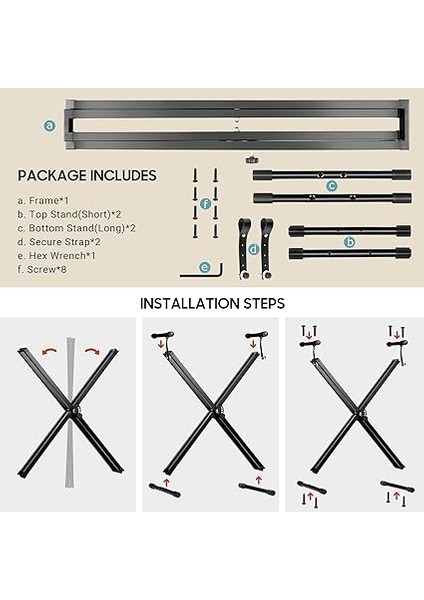 a

PACKAGE INCLUDES

a. Frame*1
b. Top Stand(Short)*2
c. Bottom Stand(Long)*2
d. Secure Strap*2
e. Hex Wrench*1
f. Screw*8

f

c

d

b

e

INSTALLATION STEPS