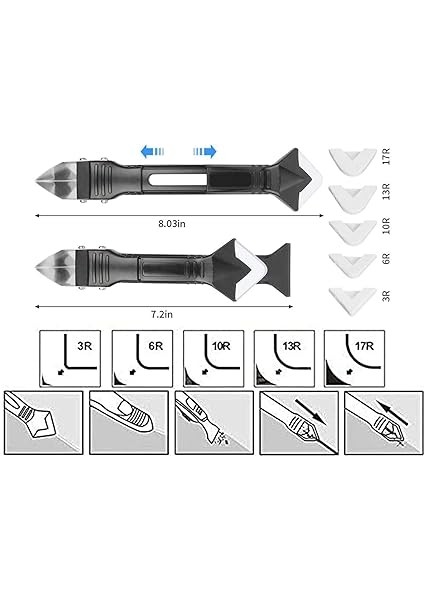 17R
13R
10R
6R
3R

8.03in

7.2in

3R

6R

10R

13R

17R