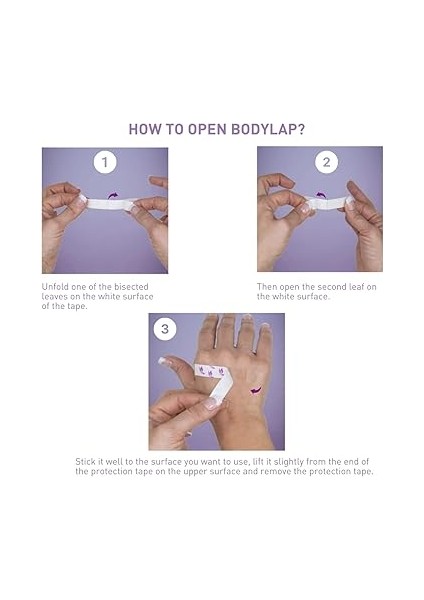 HOW TO OPEN BODYLAP?

1

Unfold one of the bisected leaves on the white surface of the tape.

2

Then open the second leaf on the white surface.

3

Stick it well to the surface you want to use, lift it slightly from the end of the protection tape on the upper surface and remove the protection tape.