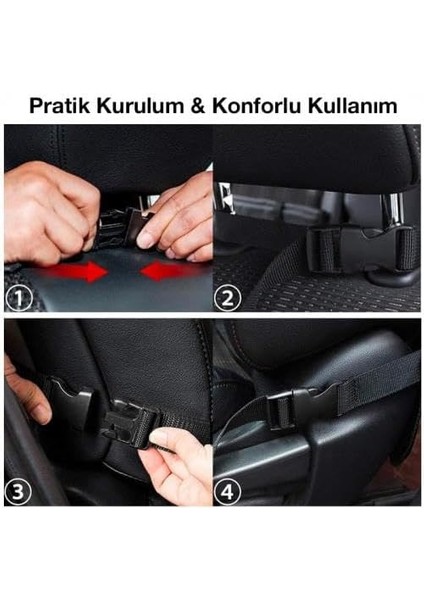 Pratik Kurulum & Konforlu Kullanım

1

2

3

4