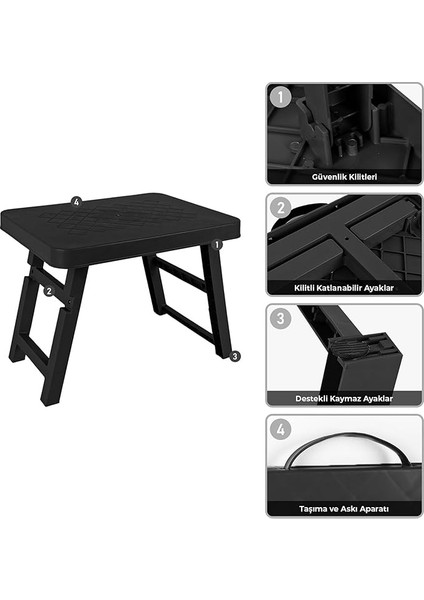 4
1
2
3

1
Güvenlik Kilitleri

2
Kilitli Katlanabilir Ayaklar

3
Destekli Kaymaz Ayaklar

4
Taşıma ve Askı Aparatı