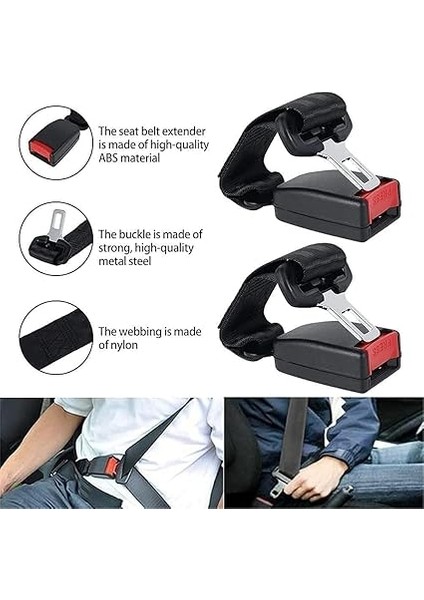 The seat belt extender is made of high-quality ABS material

The buckle is made of strong, high-quality metal steel

The webbing is made of nylon

PRESS

PRESS