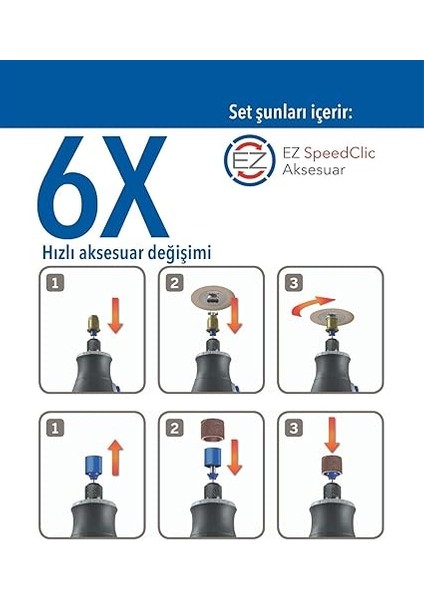 Set şunları içerir:

6X

EZ

EZ SpeedClic Aksesuar

Hızlı aksesuar değişimi

1

2

3

1

2

3