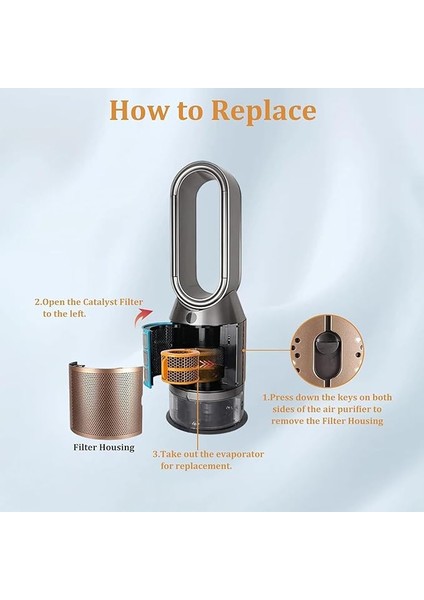 How to Replace

2.Open the Catalyst Filter to the left.

1.Press down the keys on both sides of the air purifier to remove the Filter Housing

Filter Housing

3.Take out the evaporator for replacement.