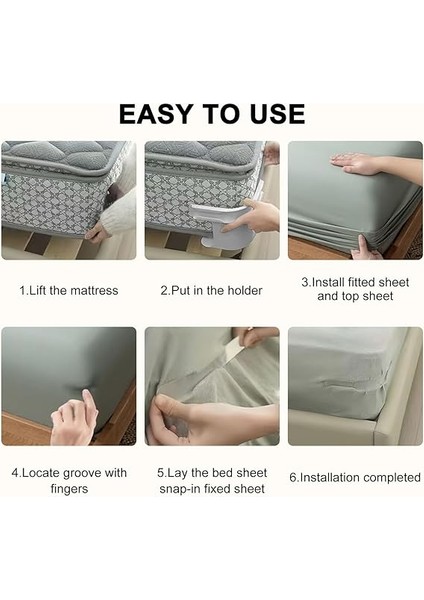 EASY TO USE

1.Lift the mattress

2.Put in the holder

3.Install fitted sheet and top sheet

4.Locate groove with fingers

5.Lay the bed sheet snap-in fixed sheet

6.Installation completed