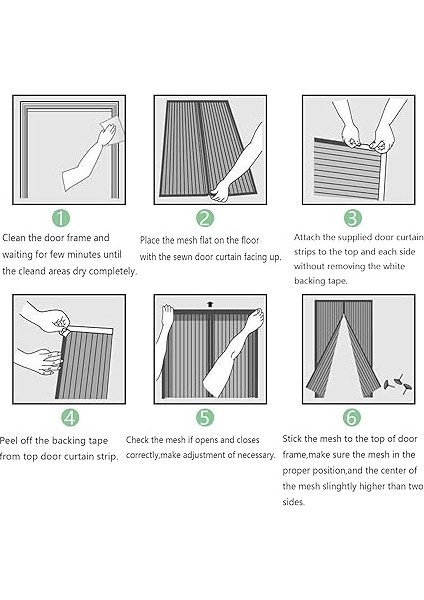 1

Clean the door frame and waiting for few minutes until the cleand areas dry completely.

2

Place the mesh flat on the floor with the sewn door curtain facing up.

3

Attach the supplied door curtain strips to the top and each side without removing the white backing tape.

4

Peel off the backing tape from top door curtain strip.

5

Check the mesh if opens and closes correctly,make adjustment of necessary.

6

Stick the mesh to the top of door frame,make sure the mesh in the proper position,and the center of the mesh slinghtly higher than two sides.