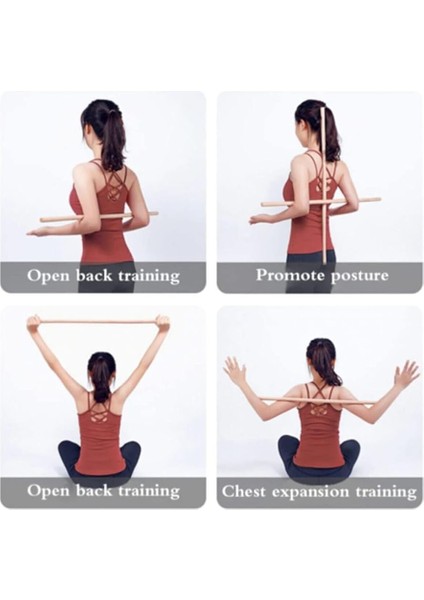 Open back training

Promote posture

Open back training

Chest expansion training