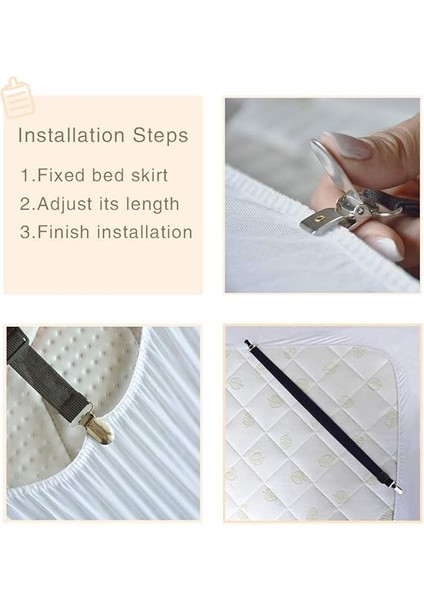 Installation Steps

1.Fixed bed skirt
2.Adjust its length
3.Finish installation