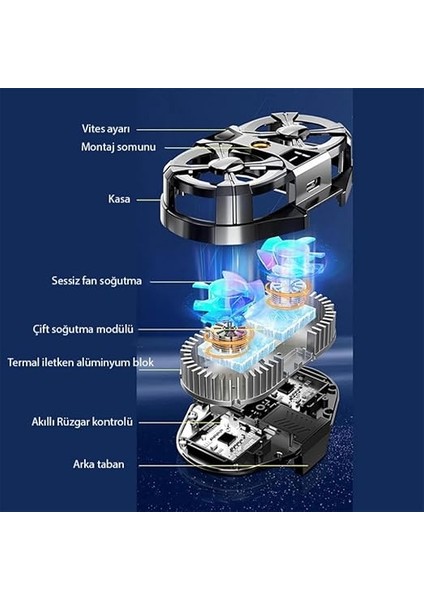 Vites ayarı
Montaj somunu
Kasa
Sessiz fan soğutma
Çift soğutma modülü
Termal iletken alüminyum blok
Akıllı Rüzgar kontrolü
Arka taban