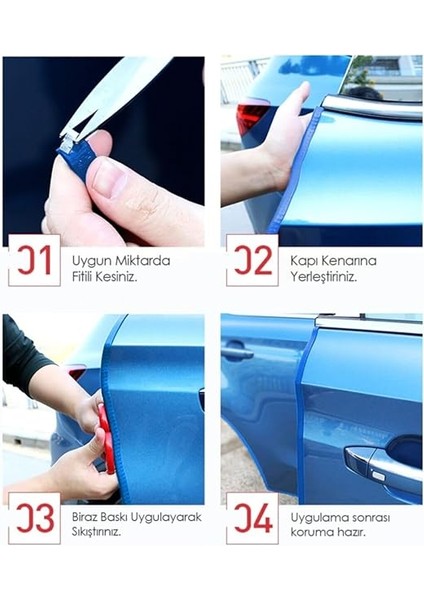 01

Uygun Miktarda Fitili Kesiniz.

02

Kapı Kenarına Yerleştiriniz.

03

Biraz Baskı Uygulayarak Sıkıştırınız.

04

Uygulama sonrası koruma hazır.