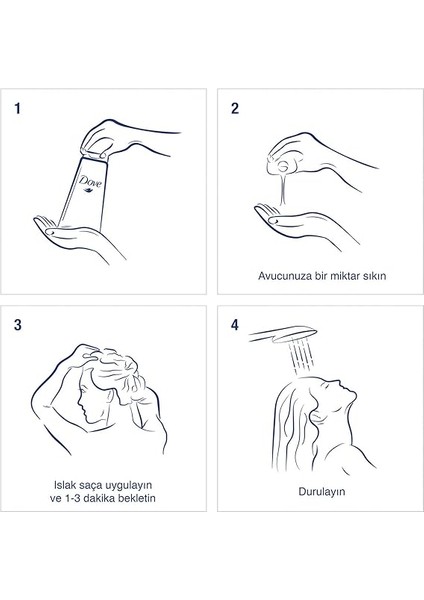 1

Dove

2

Avucunuza bir miktar sıkın

3

Islak saça uygulayın
ve 1-3 dakika bekletin

4

Durulayın