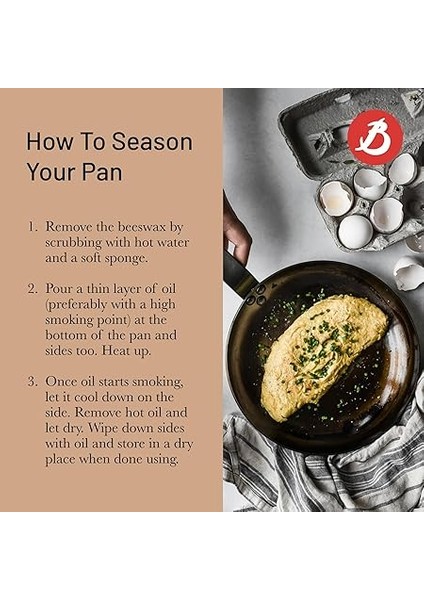 How To Season Your Pan

1. Remove the beeswax by scrubbing with hot water and a soft sponge.

2. Pour a thin layer of oil (preferably with a high smoking point) at the bottom of the pan and sides too. Heat up.

3. Once oil starts smoking, let it cool down on the side. Remove hot oil and let dry. Wipe down sides with oil and store in a dry place when done using.

B