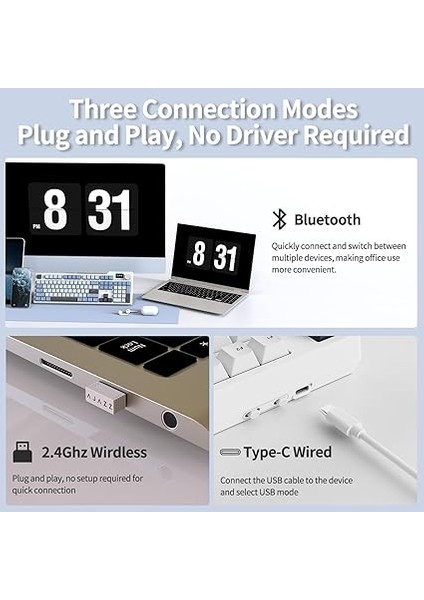 Three Connection Modes
Plug and Play, No Driver Required

PM 8 31

8 31

Bluetooth

Quickly connect and switch between multiple devices, making office use more convenient.

Num Lock

AJAZZ

2.4Ghz Wirdless

Plug and play, no setup required for quick connection

Type-C Wired

Connect the USB cable to the device and select USB mode