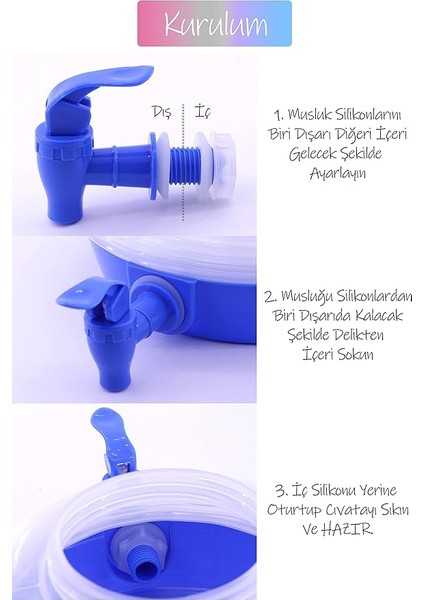 Kurulum

Dış İç

1. Musluk Silikonlarını Biri Dışarı Diğeri İçeri Gelecek Şekilde Ayarlayın

2. Musluğu Silikonlardan Biri Dışarıda Kalacak Şekilde Delikten İçeri Sokun

3. İç Silikonu Yerine Oturtup Cıvatayı Sıkın Ve HAZIR.