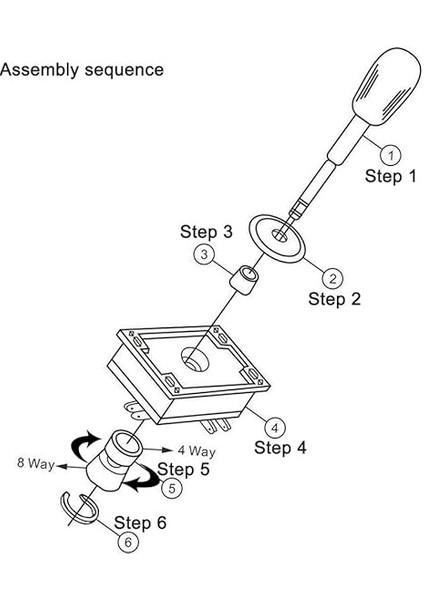 Assembly sequence

1
Step 1

Step 3
3

2
Step 2

4
Step 4

4 Way
8 Way
Step 5
5

Step 6
6