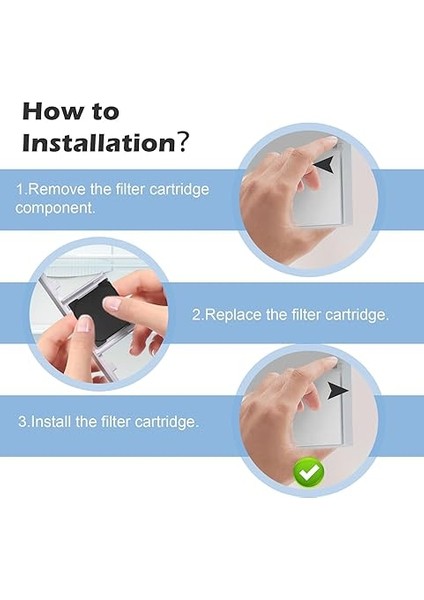 How to Installation?

1.Remove the filter cartridge component.

2.Replace the filter cartridge.

3.Install the filter cartridge.