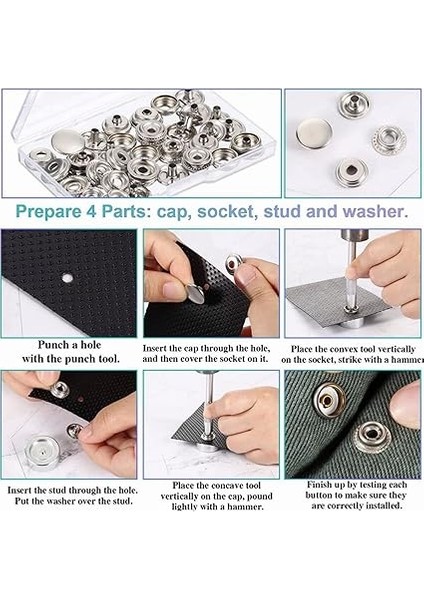 Prepare 4 Parts: cap, socket, stud and washer.

Punch a hole with the punch tool.

Insert the cap through the hole, and then cover the socket on it.

Place the convex tool vertically on the socket, strike with a hammer

Insert the stud through the hole. Put the washer over the stud.

Place the concave tool vertically on the cap, pound lightly with a hammer.

Finish up by testing each button to make sure they are correctly installed.