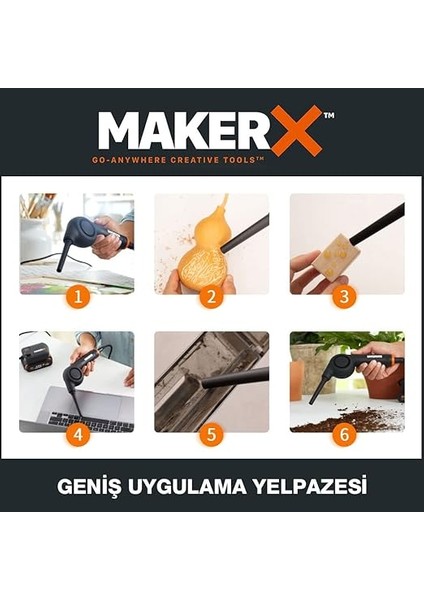 MAKERX™
GO-ANYWHERE CREATIVE TOOLS™

1
2
3
4
5
6

GENİŞ UYGULAMA YELPAZESİ