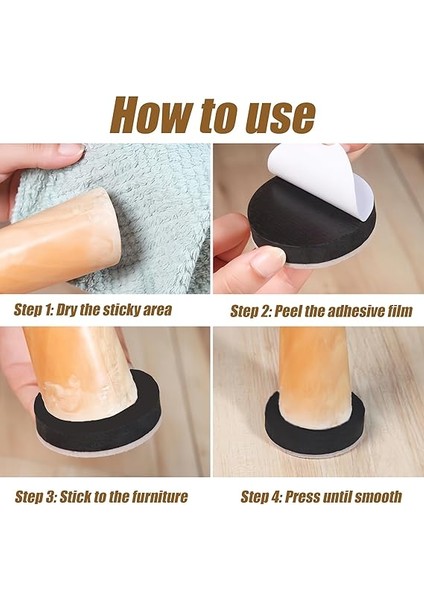 How to use

Step 1: Dry the sticky area

Step 2: Peel the adhesive film

Step 3: Stick to the furniture

Step 4: Press until smooth