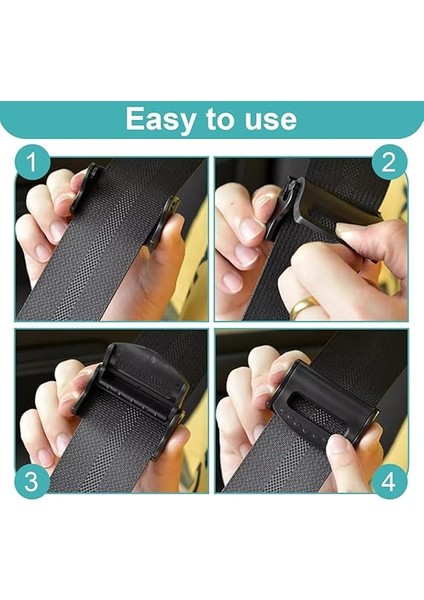 Easy to use

1

2

3

4