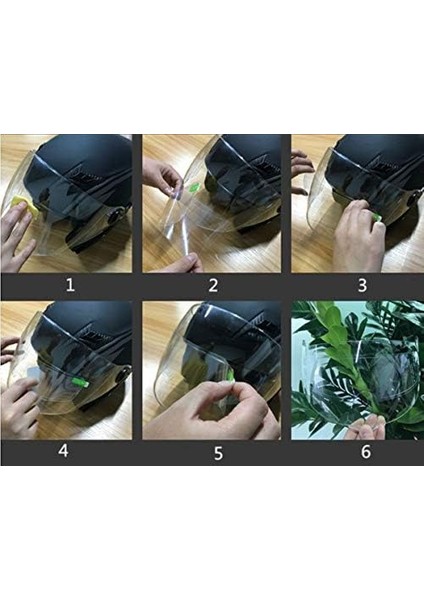 1
2
3
4
5
6