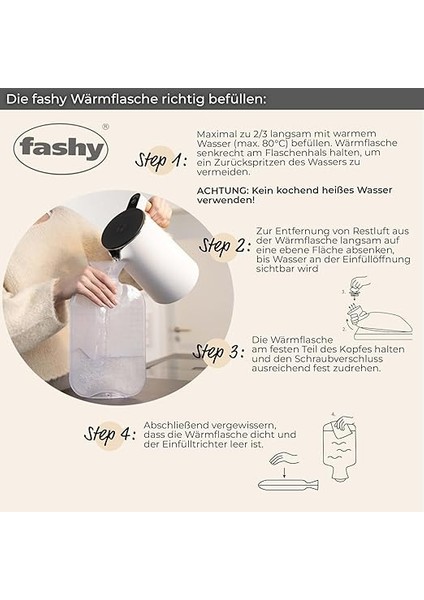 Die fashy Wärmflasche richtig befüllen:

fashy®

Step 1:

Maximal zu 2/3 langsam mit warmem Wasser (max. 80°C) befüllen. Wärmflasche senkrecht am Flaschenhals halten, um ein Zurückspritzen des Wassers zu vermeiden.

ACHTUNG: Kein kochend heißes Wasser verwenden!

Step 2:

Zur Entfernung von Restluft aus der Wärmflasche langsam auf eine ebene Fläche absenken, bis Wasser an der Einfüllöffnung sichtbar wird

3.

2.

Step 3:

Die Wärmflasche am festen Teil des Kopfes halten und den Schraubverschluss ausreichend fest zudrehen.

Step 4:

Abschließend vergewissern, dass die Wärmflasche dicht und der Einfülltrichter leer ist.

4.