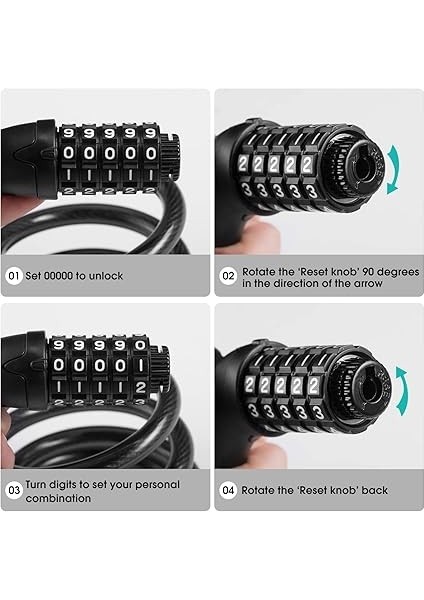 9 9 9 9 9
0 0 0 0 0
1 1 1 1 1
2 2 2 2 2

01 Set 00000 to unlock

2 2 2 2 2
3 3 3 3 3

02 Rotate the 'Reset knob' 90 degrees in the direction of the arrow

9 9 9 9 0
0 0 0 0 1
1 1 1 1 2
2 2 2 2 3

03 Turn digits to set your personal combination

2 2 2 2 2
3 3 3 3 3

04 Rotate the 'Reset knob' back