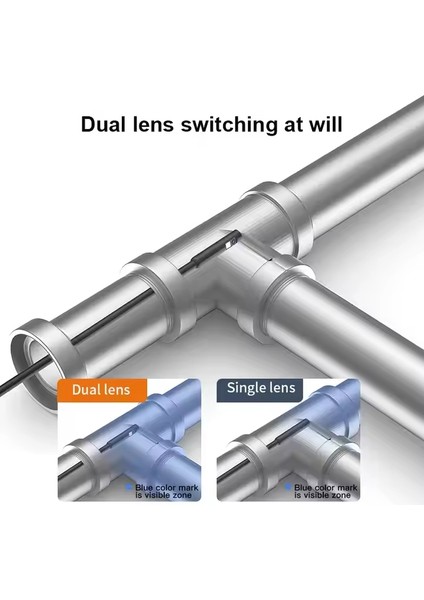 Dual lens switching at will

Dual lens

Blue color mark is visible zone

Single lens

Blue color mark is visible zone